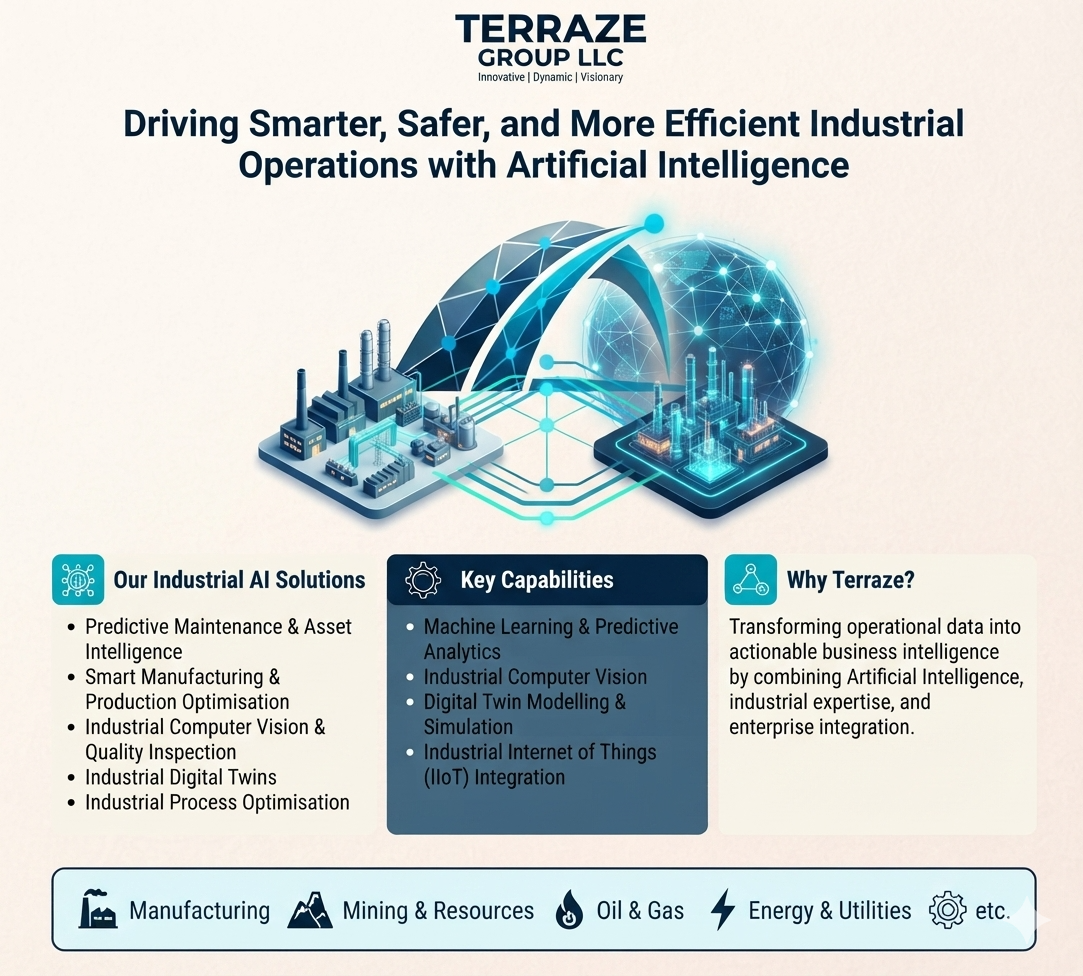 TERRAZE
GROUP LLC
Innovative | Dynamic | Visionary

Driving Smarter, Safer, and More Efficient Industrial Operations with Artificial Intelligence

Our Industrial AI Solutions

• Predictive Maintenance & Asset Intelligence
• Smart Manufacturing & Production Optimisation
• Industrial Computer Vision & Quality Inspection
• Industrial Digital Twins
• Industrial Process Optimisation

Key Capabilities

• Machine Learning & Predictive Analytics
• Industrial Computer Vision
• Digital Twin Modelling & Simulation
• Industrial Internet of Things (IIoT) Integration

Why Terraze?

Transforming operational data into actionable business intelligence by combining Artificial Intelligence, industrial expertise, and enterprise integration.

Manufacturing Mining & Resources Oil & Gas Energy & Utilities etc.